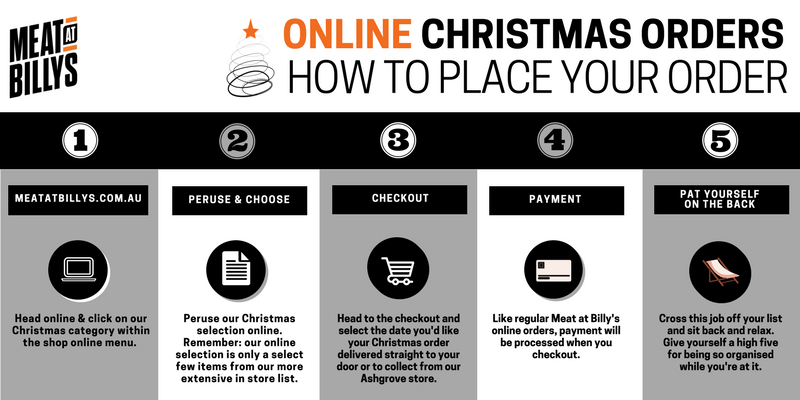 MEAT AT BILLYS

ONLINE CHRISTMAS ORDERS
HOW TO PLACE YOUR ORDER

1

MEATATBILLYS.COM.AU

Head online & click on our Christmas category within the shop online menu.

2

PERUSE & CHOOSE

Peruse our Christmas selection online. Remember: our online selection is only a select few items from our more extensive in store list.

3

CHECKOUT

Head to the checkout and select the date you'd like your Christmas order delivered straight to your door or to collect from our Ashgrove store.

4

PAYMENT

Like regular Meat at Billy's online orders, payment will be processed when you checkout.

5

PAT YOURSELF ON THE BACK

Cross this job off your list and sit back and relax. Give yourself a high five for being so organised while you're at it.